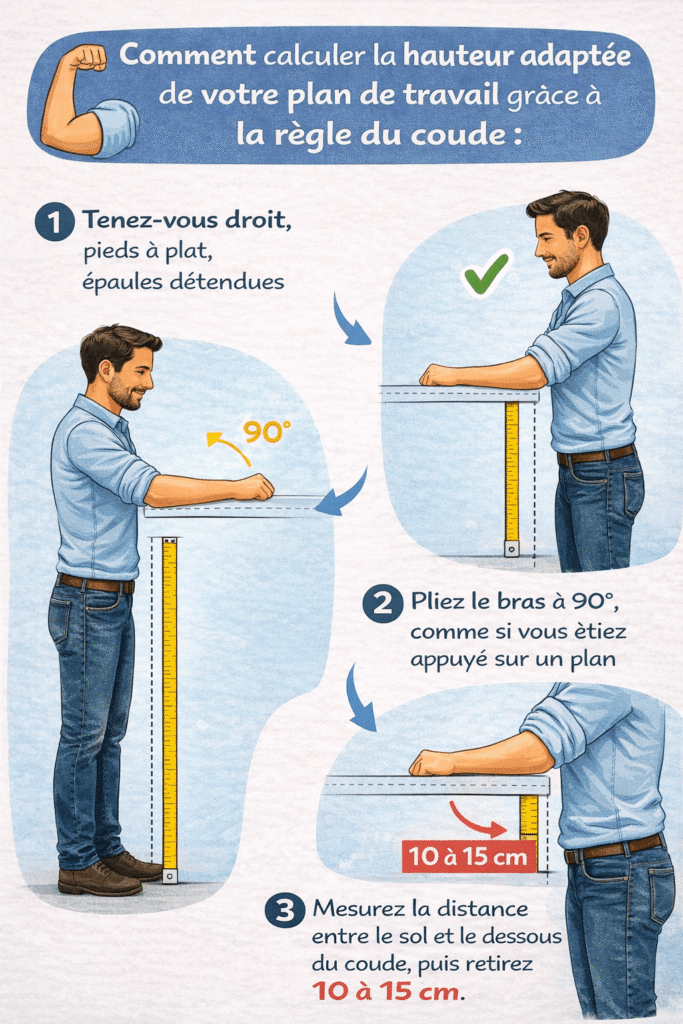 Comment calculer la hauteur adaptée de votre plan de travail grâce à la règle du coude :

1 Tenez-vous droit, pieds à plat, épaules détendues

90°

2 Pliez le bras à 90°, comme si vous ètiez appuyé sur un plan

10 à 15 cm

3 Mesurez la distance entre le sol et le dessous du coude, puis retirez 10 à 15 cm.